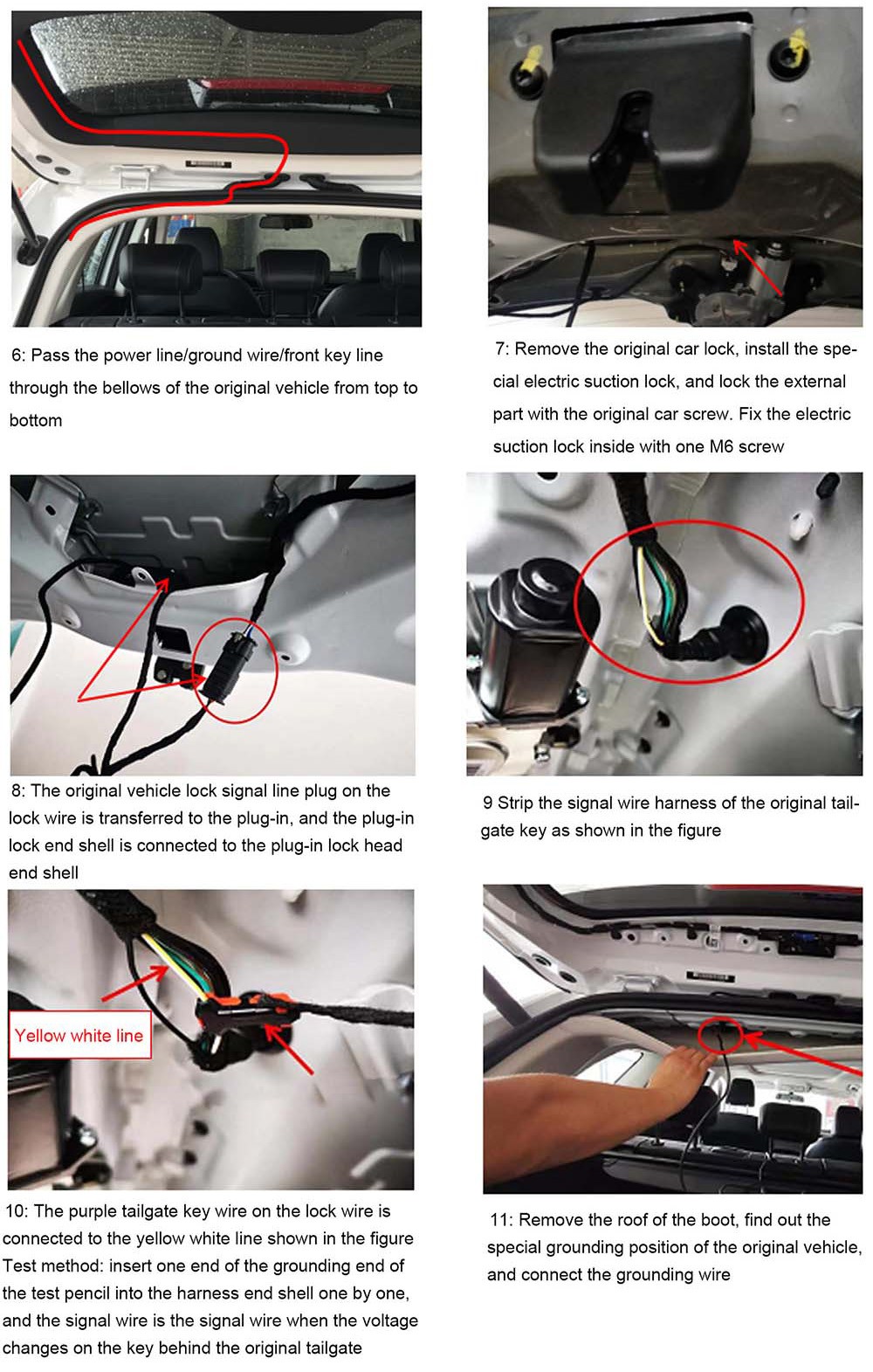 6: Pass the power line/ground wire/front key line through the bellows of the original vehicle from top to bottom

7: Remove the original car lock, install the special electric suction lock, and lock the external part with the original car screw. Fix the electric suction lock inside with one M6 screw

8: The original vehicle lock signal line plug on the lock wire is transferred to the plug-in, and the plug-in lock end shell is connected to the plug-in lock head end shell

9 Strip the signal wire harness of the original tailgate key as shown in the figure

Yellow white line

10: The purple tailgate key wire on the lock wire is connected to the yellow white line shown in the figure
Test method: insert one end of the grounding end of the test pencil into the harness end shell one by one, and the signal wire is the signal wire when the voltage changes on the key behind the original tailgate

11: Remove the roof of the boot, find out the special grounding position of the original vehicle, and connect the grounding wire