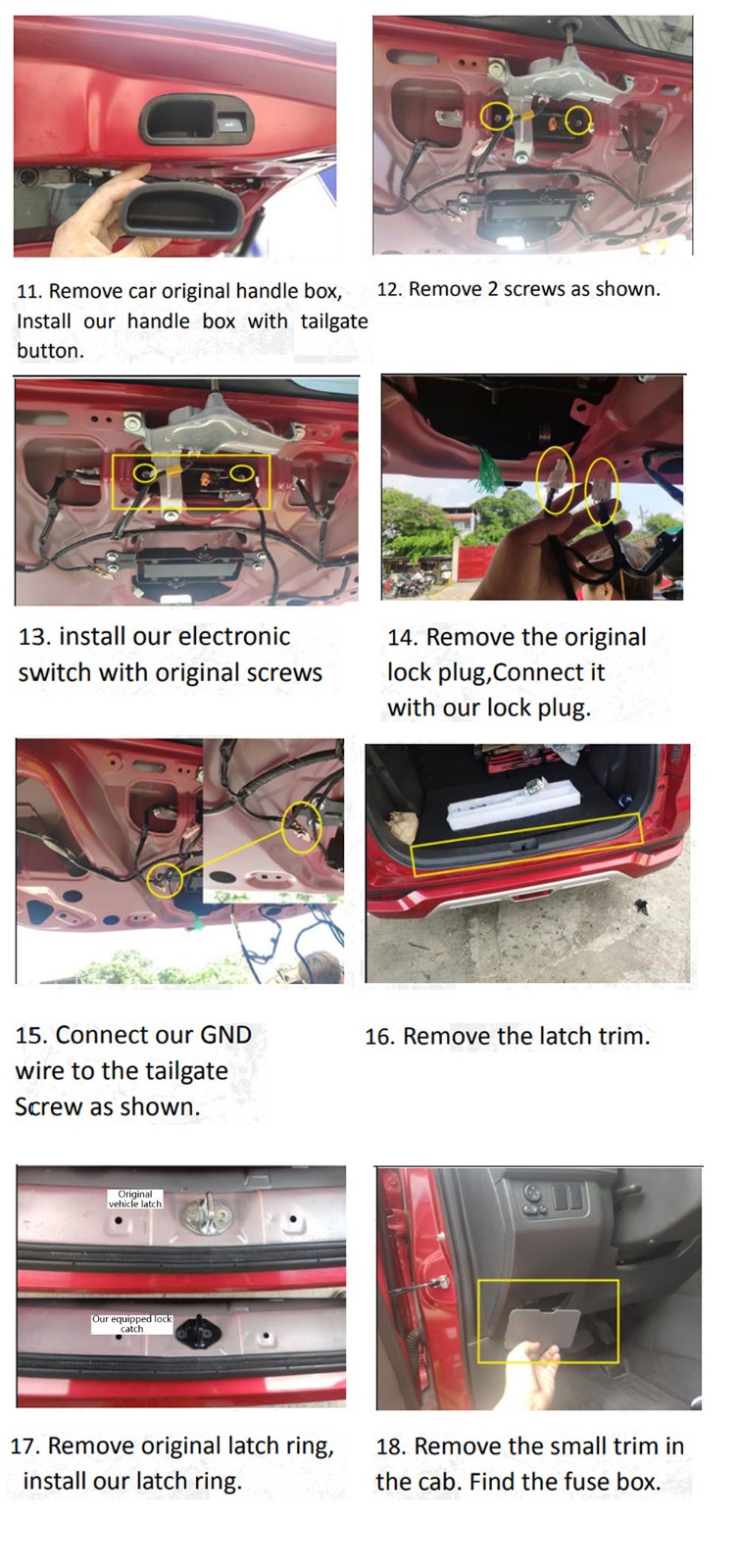 11. Remove car original handle box, Install our handle box with tailgate button.

12. Remove 2 screws as shown.

13. install our electronic switch with original screws

14. Remove the original lock plug,Connect it with our lock plug.

15. Connect our GND wire to the tailgate Screw as shown.

16. Remove the latch trim.

Original vehicle latch

Our equipped lock catch

17. Remove original latch ring, install our latch ring.

18. Remove the small trim in the cab. Find the fuse box.