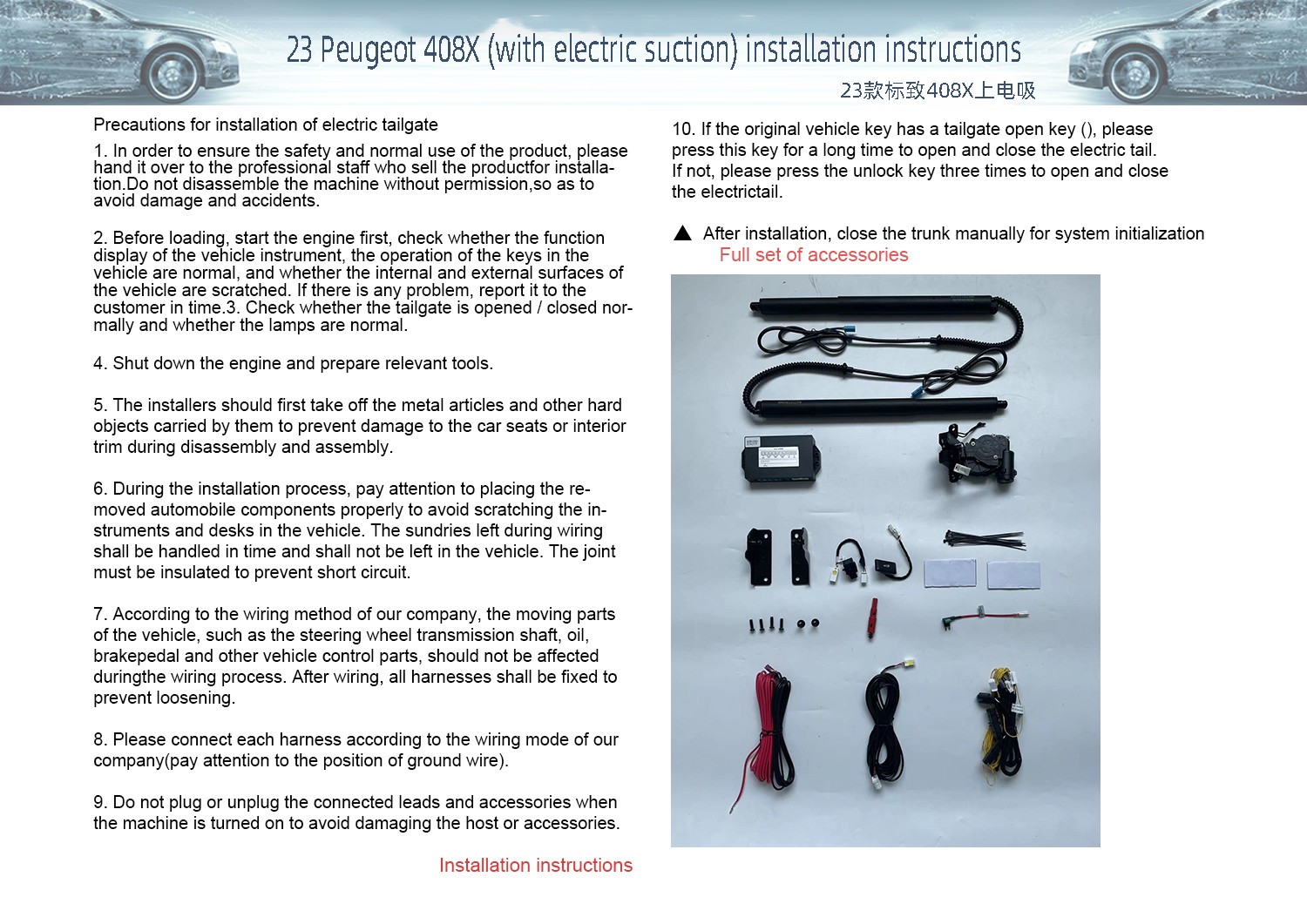 23 Peugeot 408X (with electric suction) installation instructions

23款标致408X上电吸

Precautions for installation of electric tailgate

1. In order to ensure the safety and normal use of the product, please hand it over to the professional staff who sell the productfor installation.Do not disassemble the machine without permission,so as to avoid damage and accidents.

2. Before loading, start the engine first, check whether the function display of the vehicle instrument, the operation of the keys in the vehicle are normal, and whether the internal and external surfaces of the vehicle are scratched. If there is any problem, report it to the customer in time.3. Check whether the tailgate is opened / closed normally and whether the lamps are normal.

4. Shut down the engine and prepare relevant tools.

5. The installers should first take off the metal articles and other hard objects carried by them to prevent damage to the car seats or interior trim during disassembly and assembly.

6. During the installation process, pay attention to placing the removed automobile components properly to avoid scratching the instruments and desks in the vehicle. The sundries left during wiring shall be handled in time and shall not be left in the vehicle. The joint must be insulated to prevent short circuit.

7. According to the wiring method of our company, the moving parts of the vehicle, such as the steering wheel transmission shaft, oil, brakepedal and other vehicle control parts, should not be affected duringthe wiring process. After wiring, all harnesses shall be fixed to prevent loosening.

8. Please connect each harness according to the wiring mode of our company(pay attention to the position of ground wire).

9. Do not plug or unplug the connected leads and accessories when the machine is turned on to avoid damaging the host or accessories.

Installation instructions

10. If the original vehicle key has a tailgate open key (), please press this key for a long time to open and close the electric tail. If not, please press the unlock key three times to open and close the electrictail.

▲ After installation, close the trunk manually for system initialization

Full set of accessories