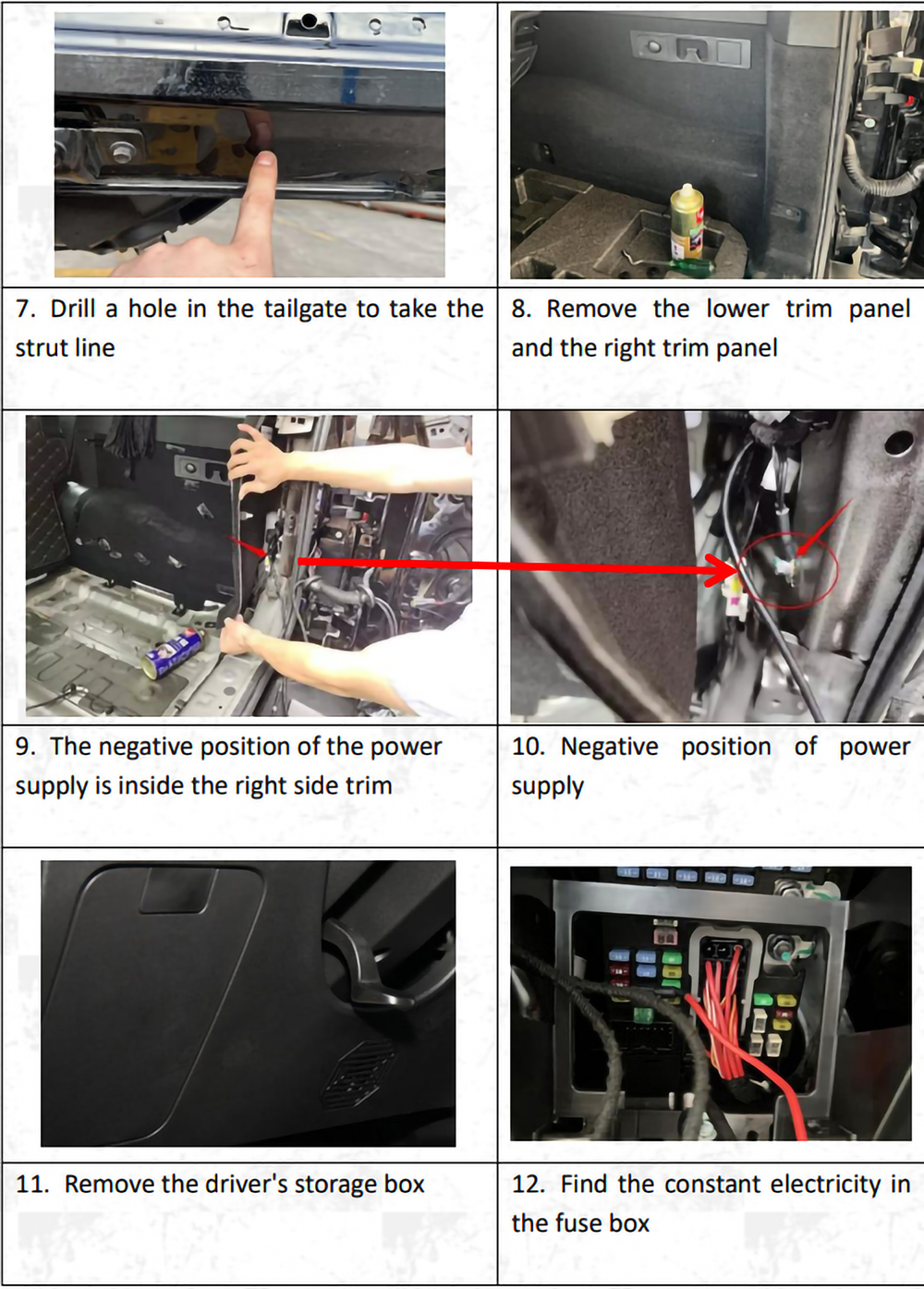 | | |
|---|---|
| 7. Drill a hole in the tailgate to take the strut line | 8. Remove the lower trim panel and the right trim panel |
| 9. The negative position of the power supply is inside the right side trim | 10. Negative position of power supply |
| 11. Remove the driver's storage box | 12. Find the constant electricity in the fuse box |