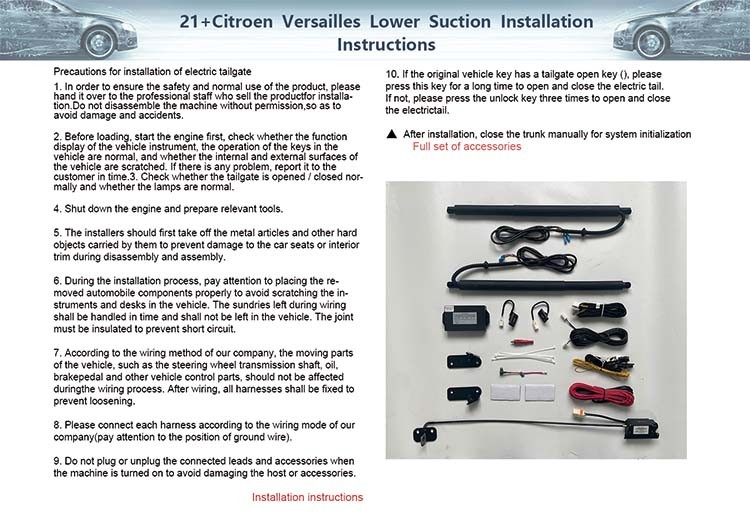 21+Citroen Versailles Lower Suction Installation Instructions

Precautions for installation of electric tailgate

1. In order to ensure the safety and normal use of the product, please hand it over to the professional staff who sell the productfor installation.Do not disassemble the machine without permission,so as to avoid damage and accidents.

2. Before loading, start the engine first, check whether the function display of the vehicle instrument, the operation of the keys in the vehicle are normal, and whether the internal and external surfaces of the vehicle are scratched. If there is any problem, report it to the customer in time.3. Check whether the tailgate is opened / closed normally and whether the lamps are normal.

4. Shut down the engine and prepare relevant tools.

5. The installers should first take off the metal articles and other hard objects carried by them to prevent damage to the car seats or interior trim during disassembly and assembly.

6. During the installation process, pay attention to placing the removed automobile components properly to avoid scratching the instruments and desks in the vehicle. The sundries left during wiring shall be handled in time and shall not be left in the vehicle. The joint must be insulated to prevent short circuit.

7. According to the wiring method of our company, the moving parts of the vehicle, such as the steering wheel transmission shaft, oil, brakepedal and other vehicle control parts, should not be affected duringthe wiring process. After wiring, all harnesses shall be fixed to prevent loosening.

8. Please connect each harness according to the wiring mode of our company(pay attention to the position of ground wire).

9. Do not plug or unplug the connected leads and accessories when the machine is turned on to avoid damaging the host or accessories.

Installation instructions

10. If the original vehicle key has a tailgate open key (), please press this key for a long time to open and close the electric tail. If not, please press the unlock key three times to open and close the electrictail.

▲ After installation, close the trunk manually for system initialization

Full set of accessories